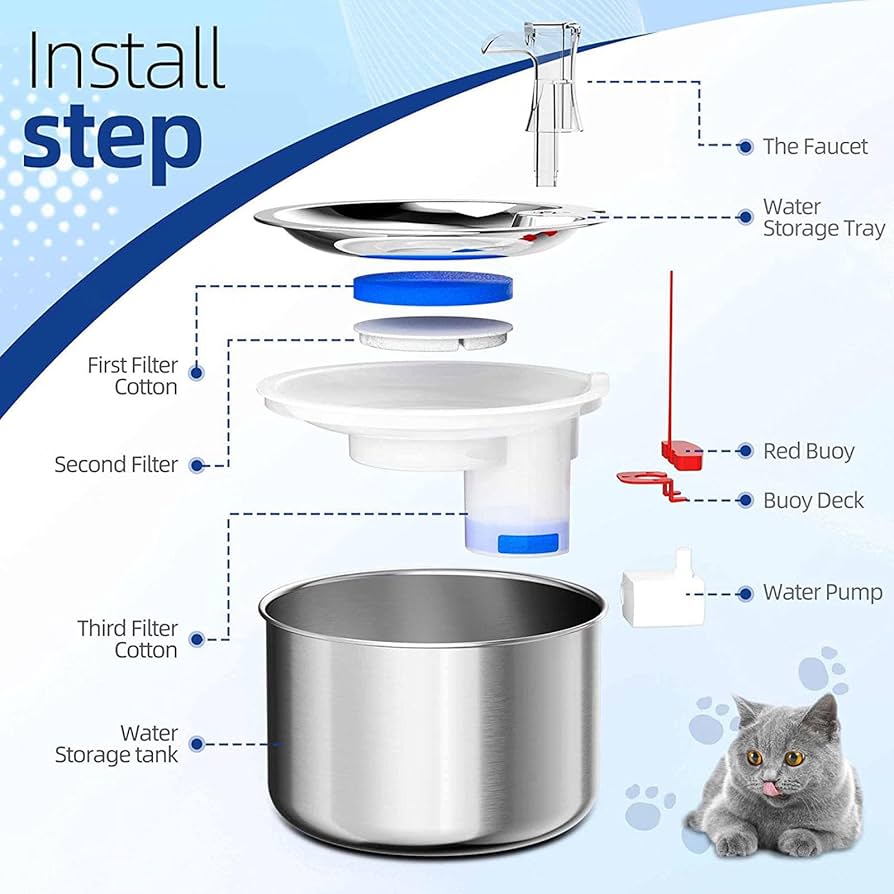 Install step

The Faucet

Water Storage Tray

First Filter Cotton

Second Filter

Red Buoy

Buoy Deck

Water Pump

Third Filter Cotton

Water Storage tank