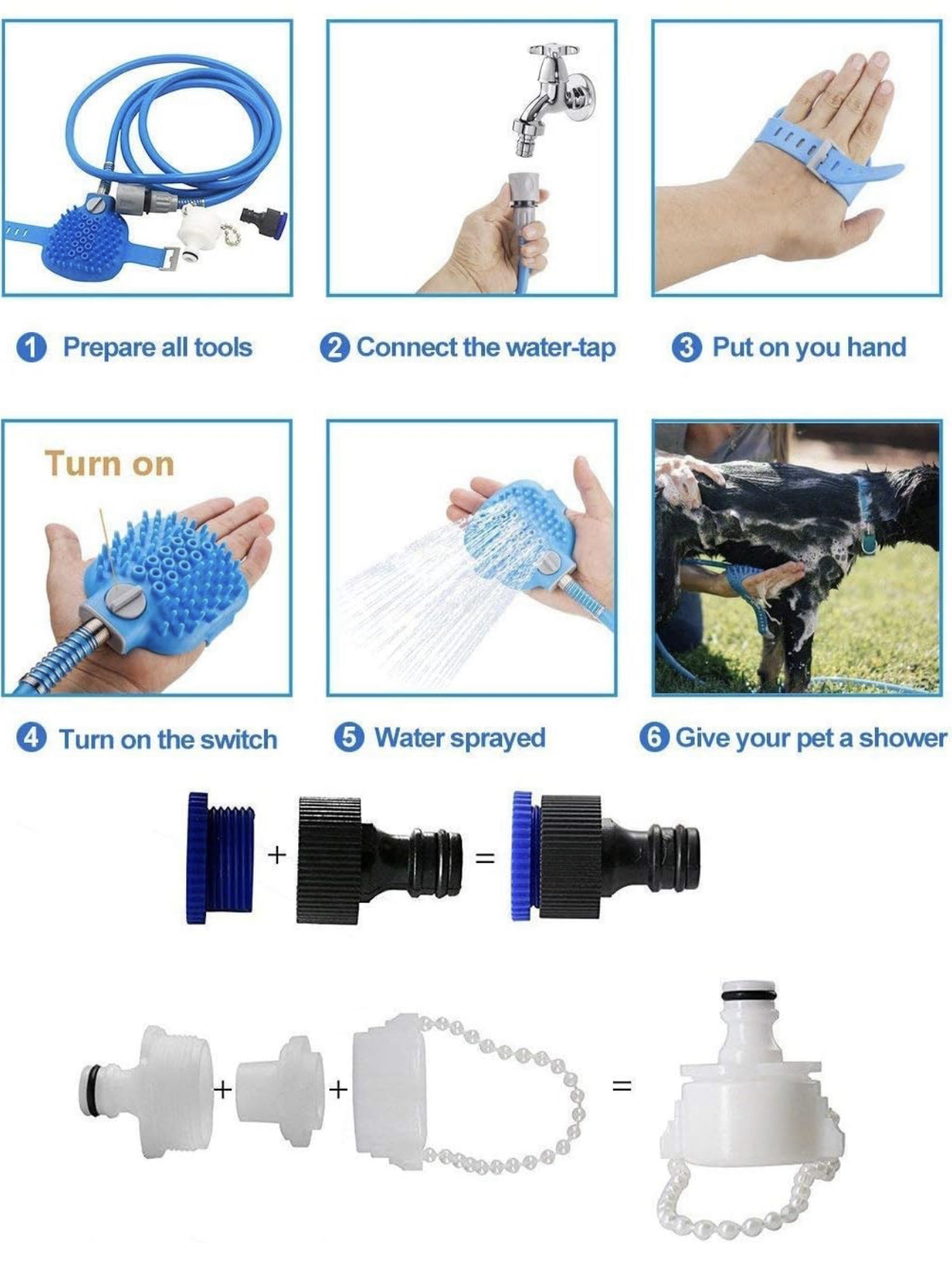 1 Prepare all tools

2 Connect the water-tap

3 Put on you hand

Turn on

4 Turn on the switch

5 Water sprayed

6 Give your pet a shower

+ =

+ + =