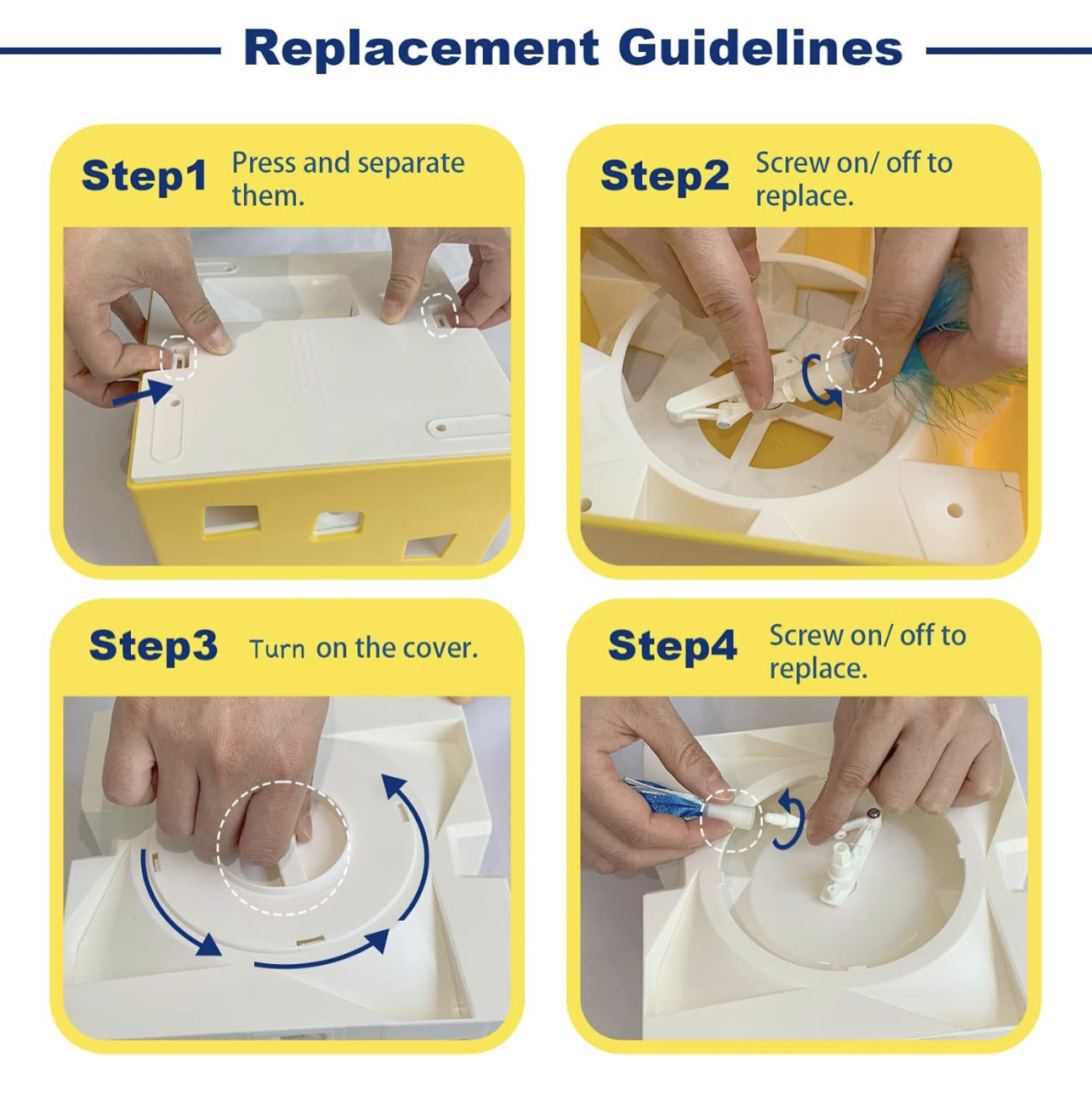 Replacement Guidelines

Step1 Press and separate them.

Step2 Screw on/ off to replace.

Step3 Turn on the cover.

Step4 Screw on/ off to replace.