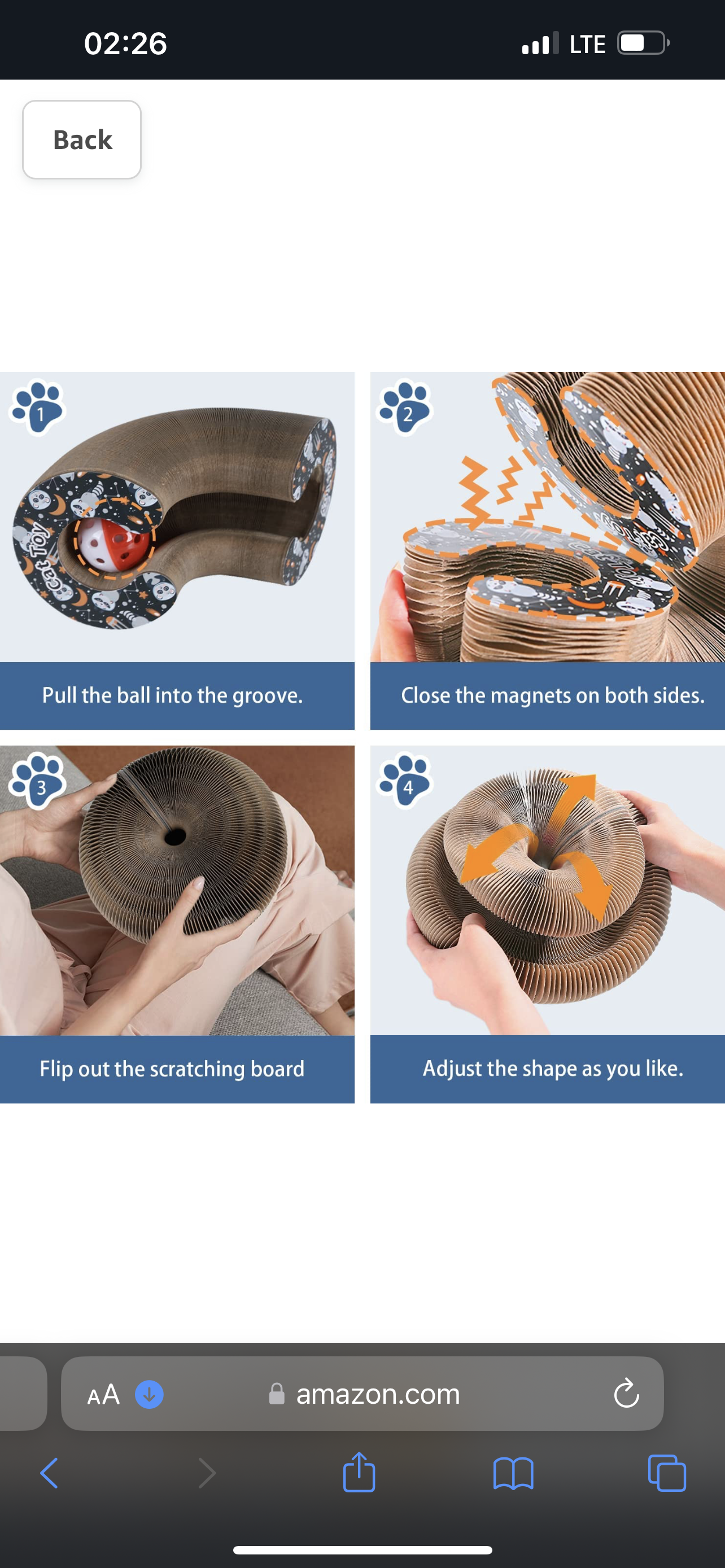 02:26

LTE

Back

1

Cat Toy

Pull the ball into the groove.

2

Close the magnets on both sides.

3

Flip out the scratching board

4

Adjust the shape as you like.

AA

amazon.com