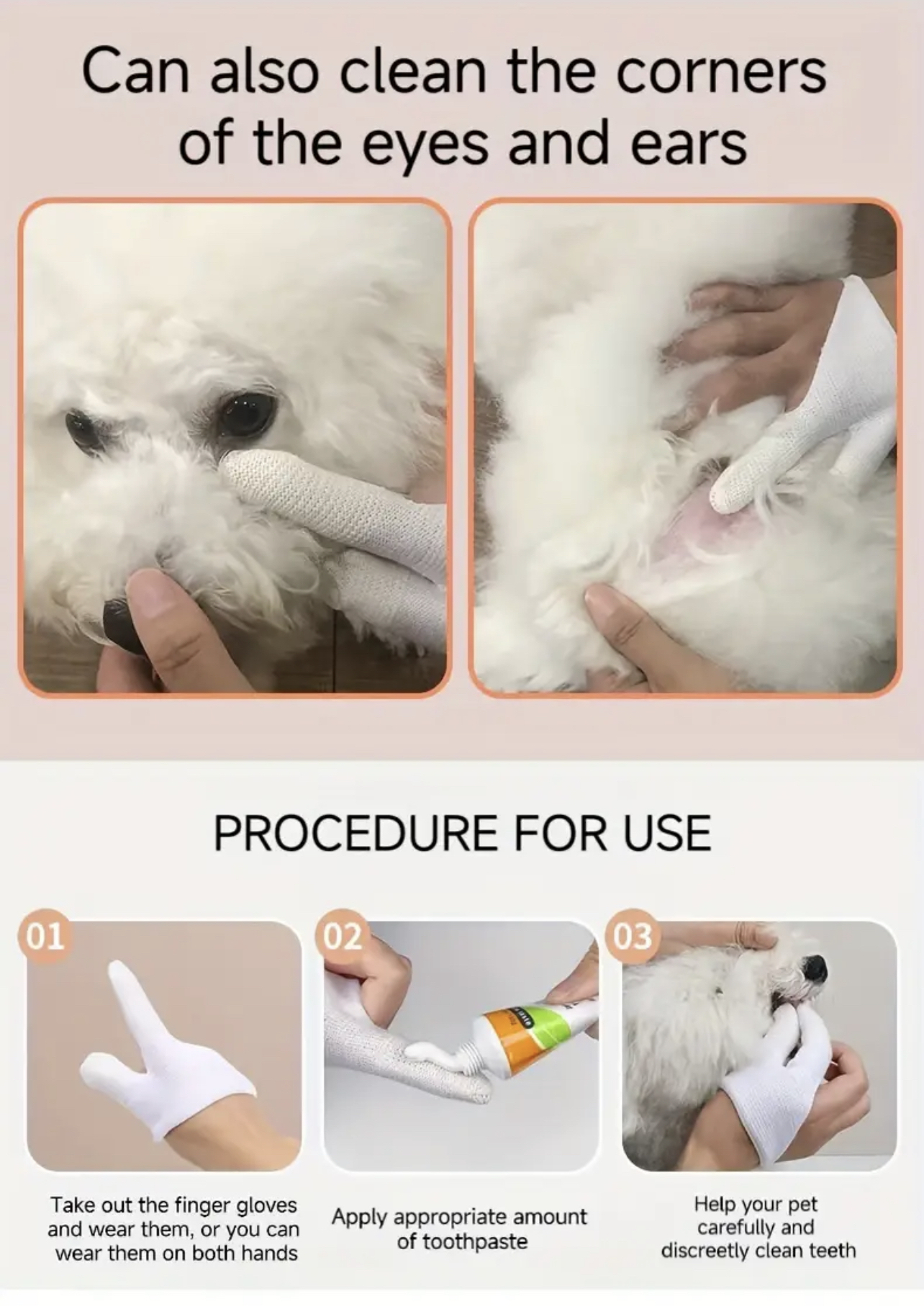 Can also clean the corners of the eyes and ears

PROCEDURE FOR USE

01

Take out the finger gloves and wear them, or you can wear them on both hands

02

Apply appropriate amount of toothpaste

03

Help your pet carefully and discreetly clean teeth